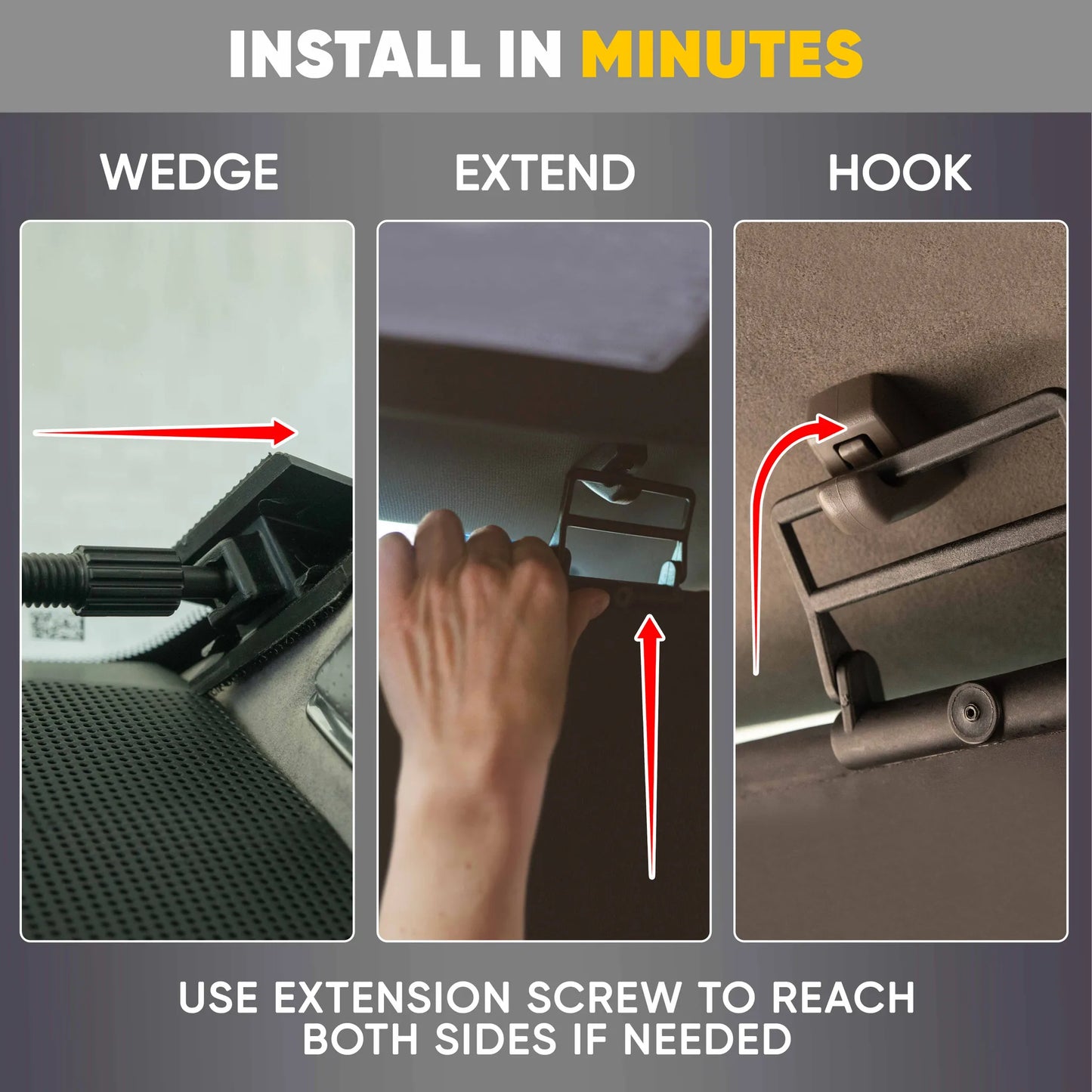 INSTALL IN MINUTES

WEDGE

EXTEND

HOOK

USE EXTENSION SCREW TO REACH BOTH SIDES IF NEEDED